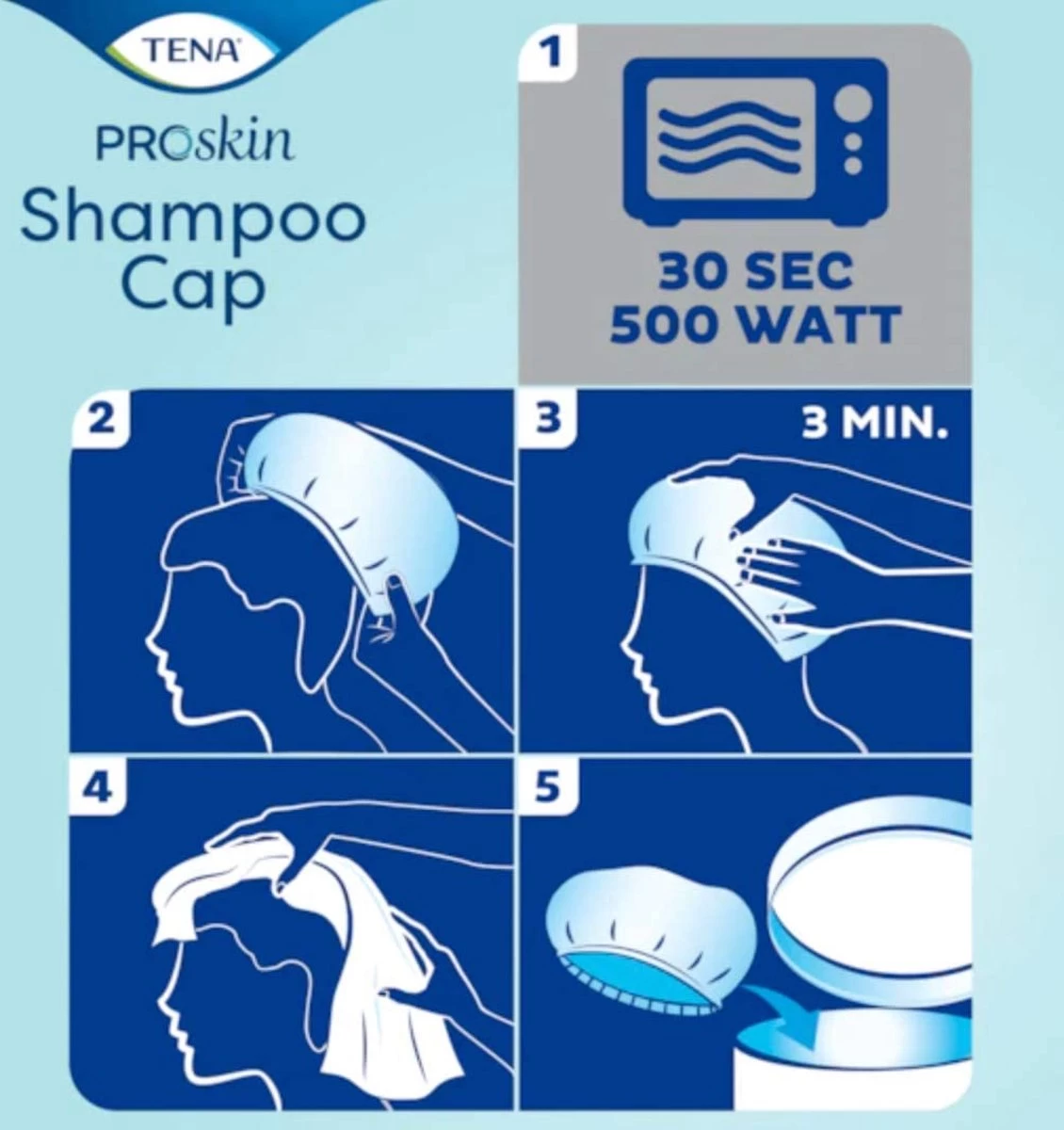 TENA

PROskin
Shampoo Cap

1

30 SEC
500 WATT

2

3

3 MIN.

4

5