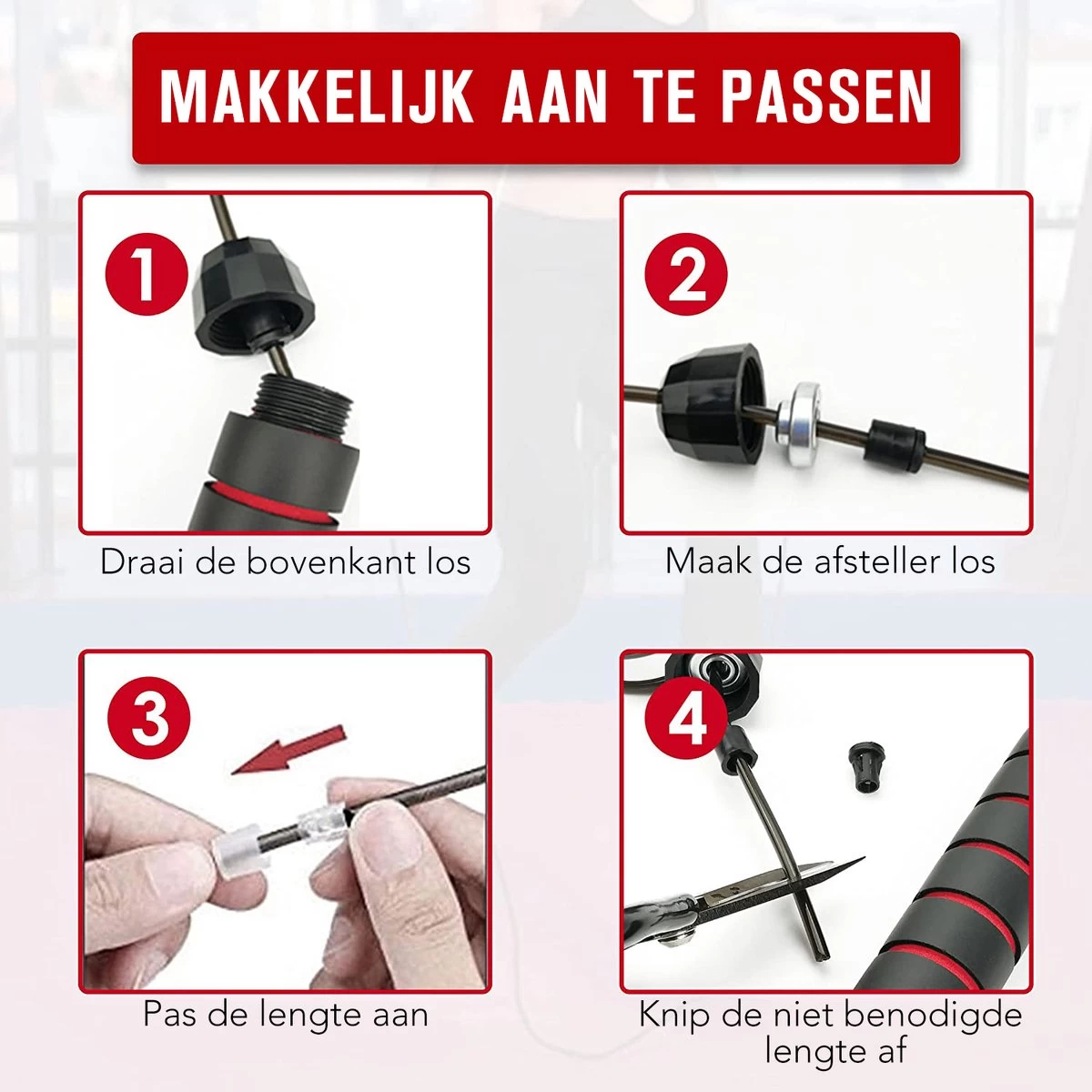 MAKKELIJK AAN TE PASSEN

1

Draai de bovenkant los

2

Maak de afsteller los

3

Pas de lengte aan

4

Knip de niet benodigde lengte af