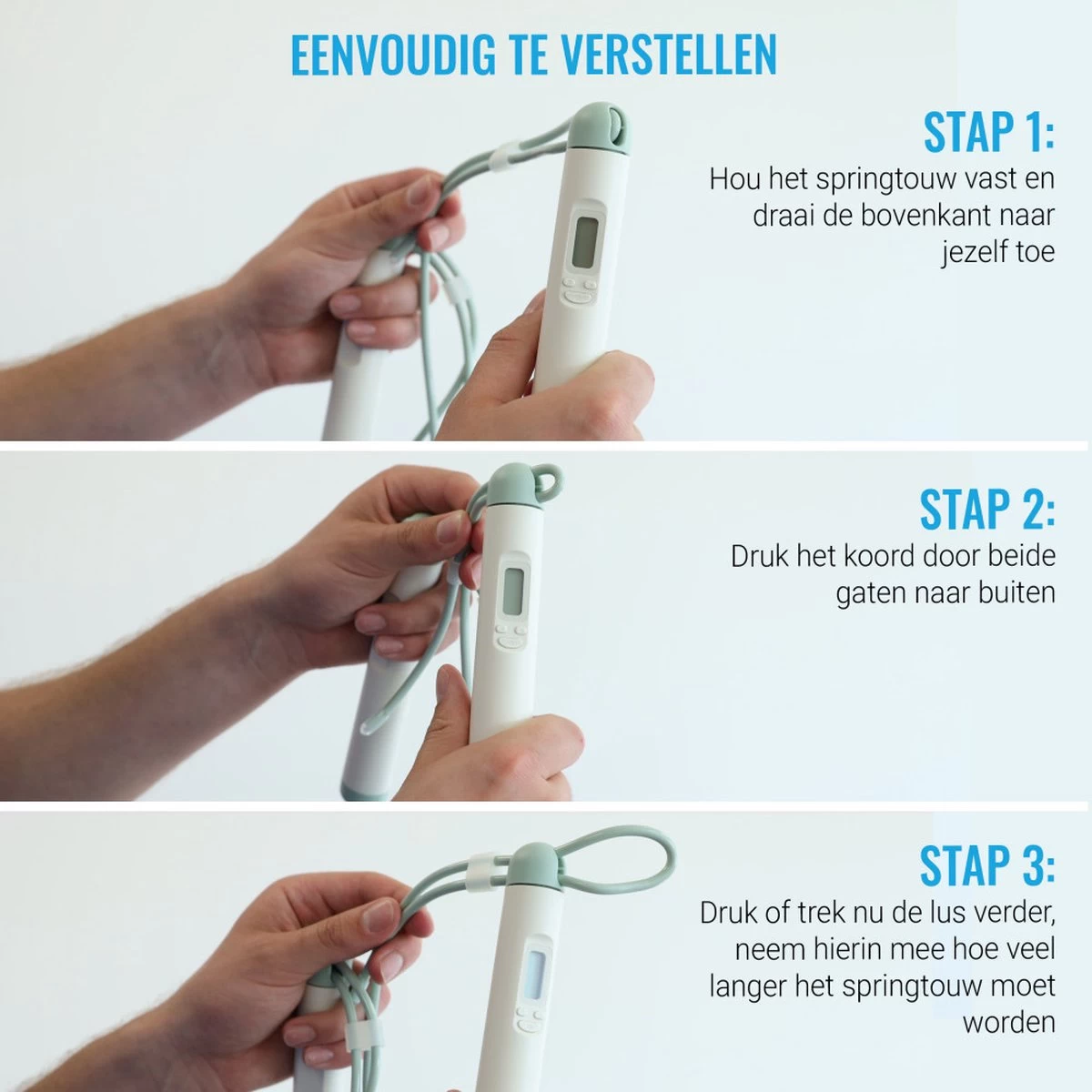 EENVOUDIG TE VERSTELLEN

STAP 1:
Hou het springtouw vast en draai de bovenkant naar jezelf toe

STAP 2:
Druk het koord door beide gaten naar buiten

STAP 3:
Druk of trek nu de lus verder, neem hierin mee hoe veel langer het springtouw moet worden